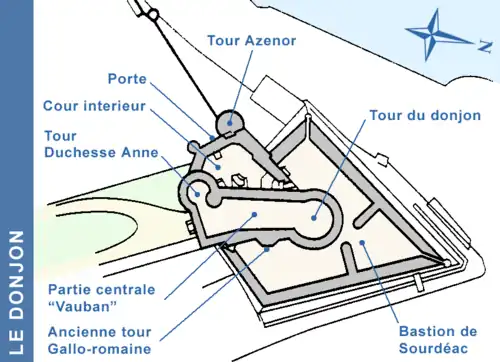 LE DONJON

Tour Azenor

N

Porte

Cour interieur

Tour Duchesse Anne

Tour du donjon

Partie centrale "Vauban"

Ancienne tour Gallo-romaine

Bastion de Sourdéac