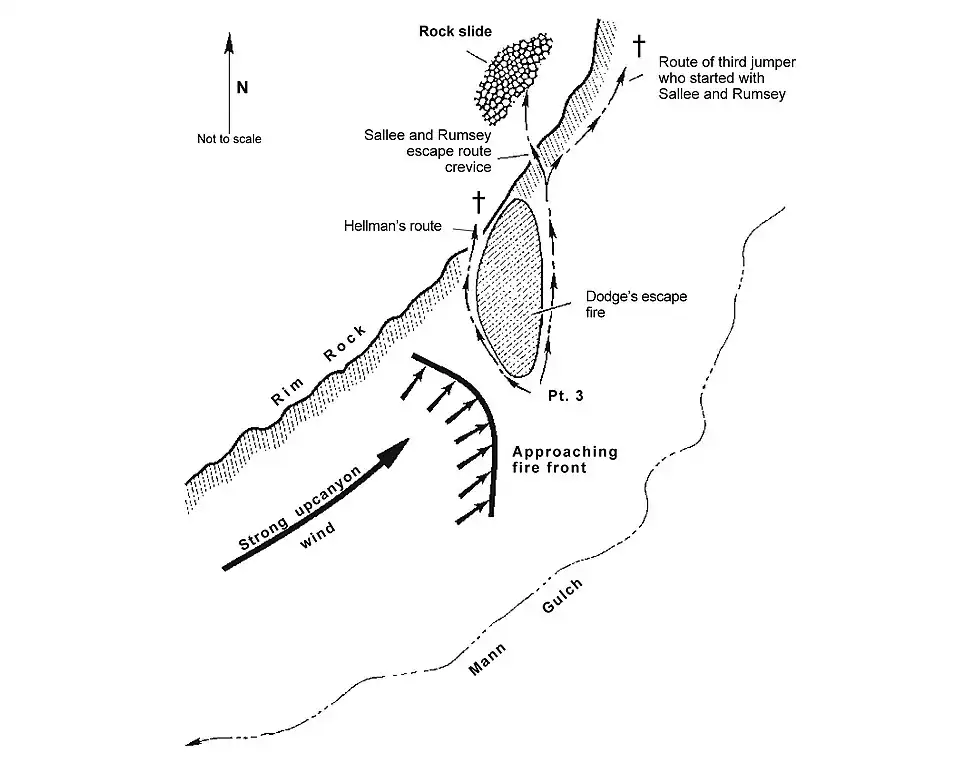 N

Not to scale

Rock slide

†

Route of third jumper who started with Sallee and Rumsey

Sallee and Rumsey escape route crevice

†

Hellman's route

Dodge's escape fire

Rim Rock

Pt. 3

Approaching fire front

Strong upcanyon wind

Mann Gulch