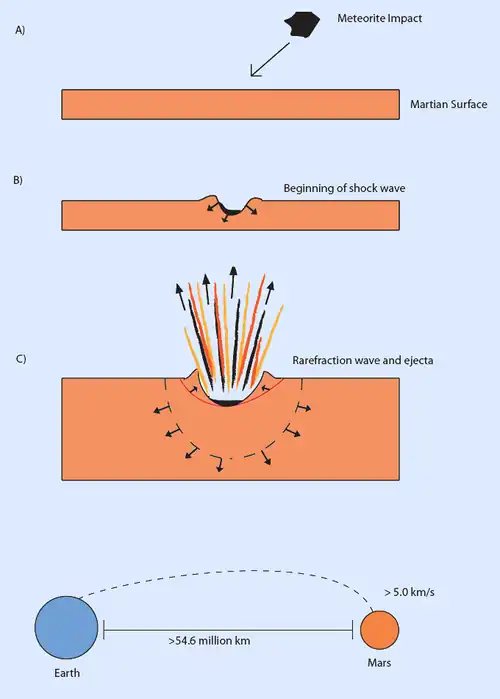 A)

Meteorite Impact

Martian Surface

B)

Beginning of shock wave

C)

Rarefraction wave and ejecta

> 5.0 km/s

>54.6 million km

Earth

Mars